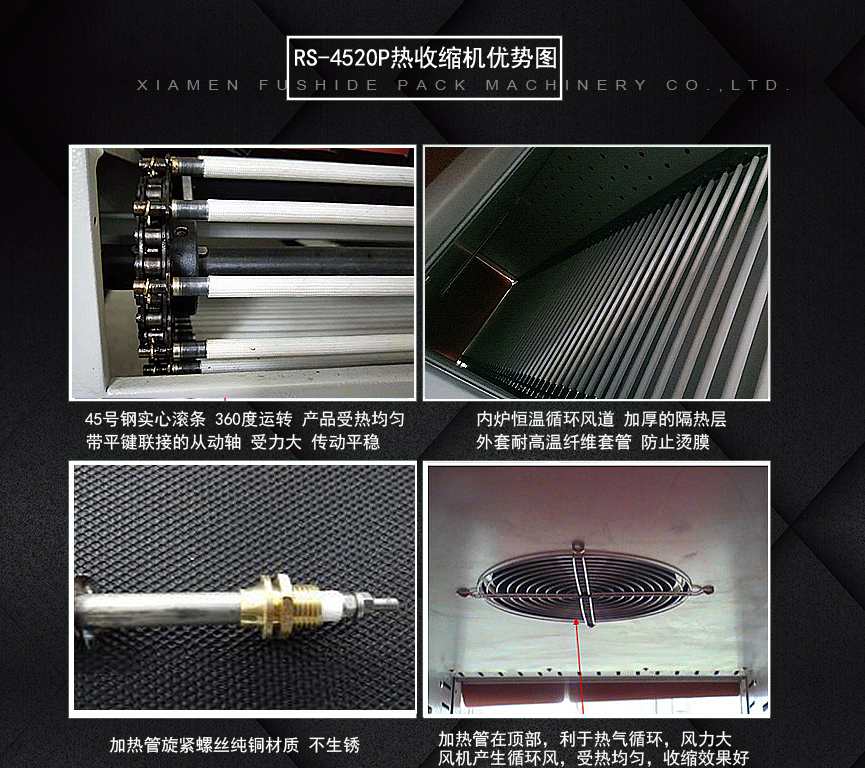 RS-4520P热收缩机优势图

XIAMEN FUSHIDE PACK MACHINERY CO.,LTD.

45号钢实心滚条 360度运转 产品受热均匀
带平键联接的从动轴 受力大 传动平稳

内炉恒温循环风道 加厚的隔热层
外套耐高温纤维套管 防止烫膜

加热管旋紧螺丝纯铜材质 不生锈

加热管在顶部，利于热气循环，风力大
风机产生循环风，受热均匀，收缩效果好